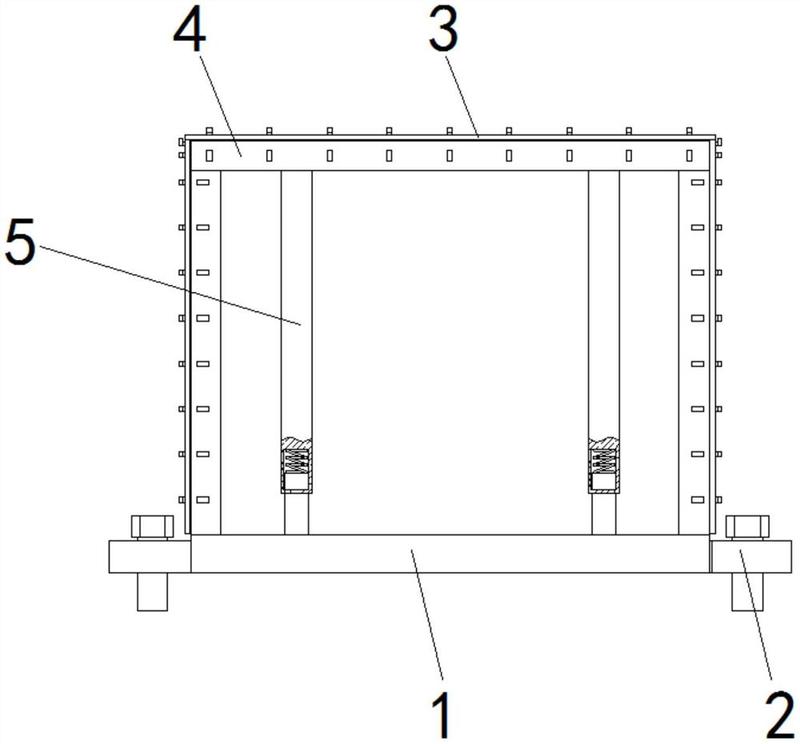 4
3
5
1
2